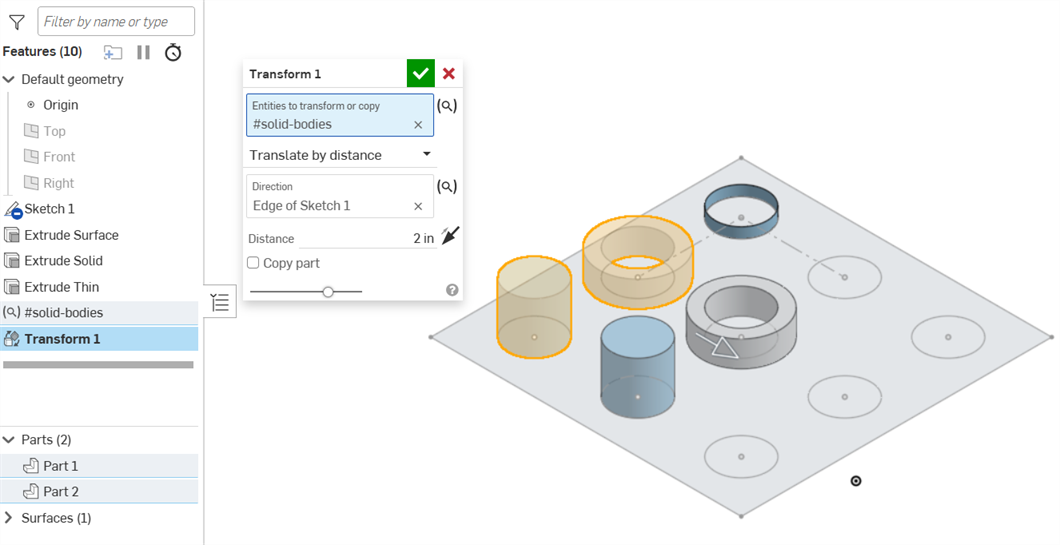 Filter by name or type

Features (10)

Default geometry

Origin

Top

Front

Right

Sketch 1

Extrude Surface

Extrude Solid

Extrude Thin

#solid-bodies

Transform 1

Parts (2)

Part 1

Part 2

Surfaces (1)

Transform 1

Entities to transform or copy

#solid-bodies

Translate by distance

Direction

Edge of Sketch 1

Distance 2 in

Copy part