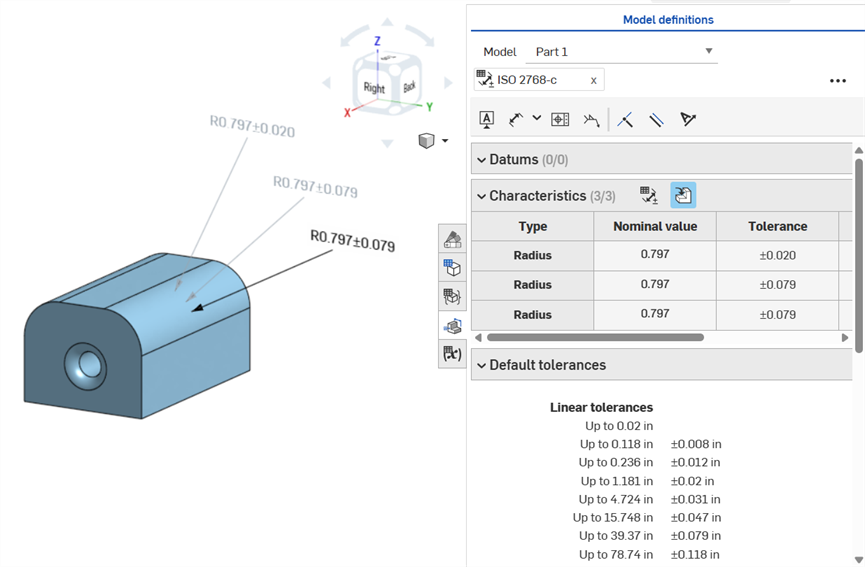 Z
Right
Back
X
Y

R0.797±0.020

R0.797±0.079

R0.797±0.079

Model definitions

Model Part 1

ISO 2768-c x

Datums (0/0)

Characteristics (3/3)

| Type | Nominal value | Tolerance |
|---|---|---|
| Radius | 0.797 | ±0.020 |
| Radius | 0.797 | ±0.079 |
| Radius | 0.797 | ±0.079 |

Default tolerances

Linear tolerances

| | |
|---|---|
| Up to 0.02 in | |
| Up to 0.118 in | ±0.008 in |
| Up to 0.236 in | ±0.012 in |
| Up to 1.181 in | ±0.02 in |
| Up to 4.724 in | ±0.031 in |
| Up to 15.748 in | ±0.047 in |
| Up to 39.37 in | ±0.079 in |
| Up to 78.74 in | ±0.118 in |