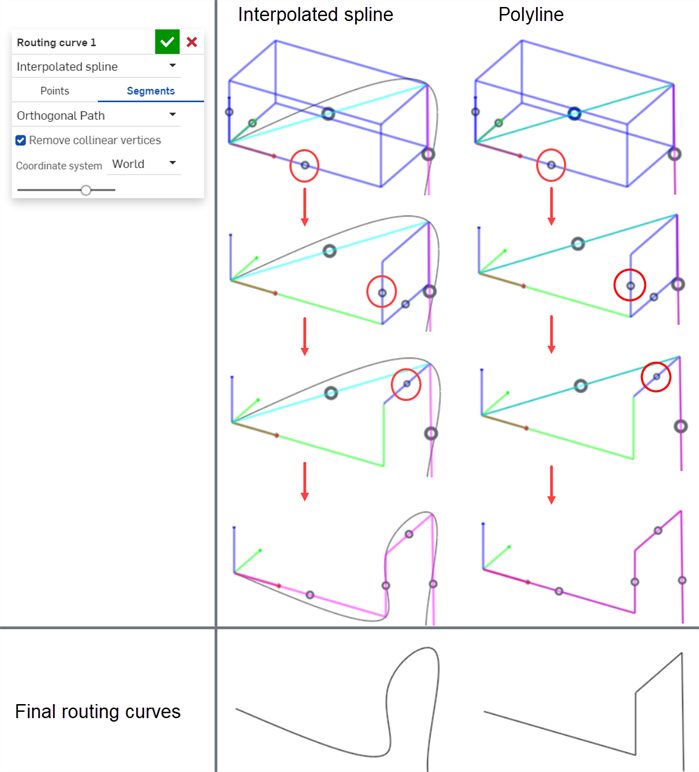 Routing curve 1

Interpolated spline

Points

Segments

Orthogonal Path

Remove collinear vertices

Coordinate system World

Interpolated spline

Polyline

Final routing curves