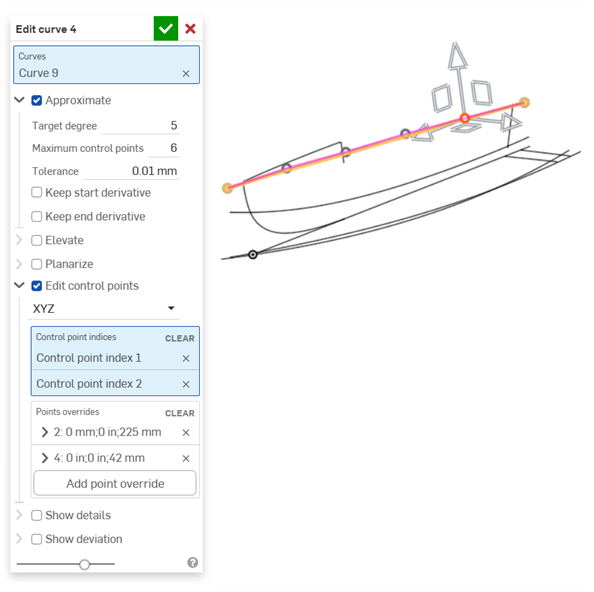 Edit curve 4

Curves
Curve 9

Approximate

Target degree 5

Maximum control points 6

Tolerance 0.01 mm

Keep start derivative

Keep end derivative

Elevate

Planarize

Edit control points

XYZ

Control point indices CLEAR
Control point index 1
Control point index 2

Points overrides CLEAR
2: 0 mm;0 in;225 mm
4: 0 in;0 in;42 mm
Add point override

Show details

Show deviation